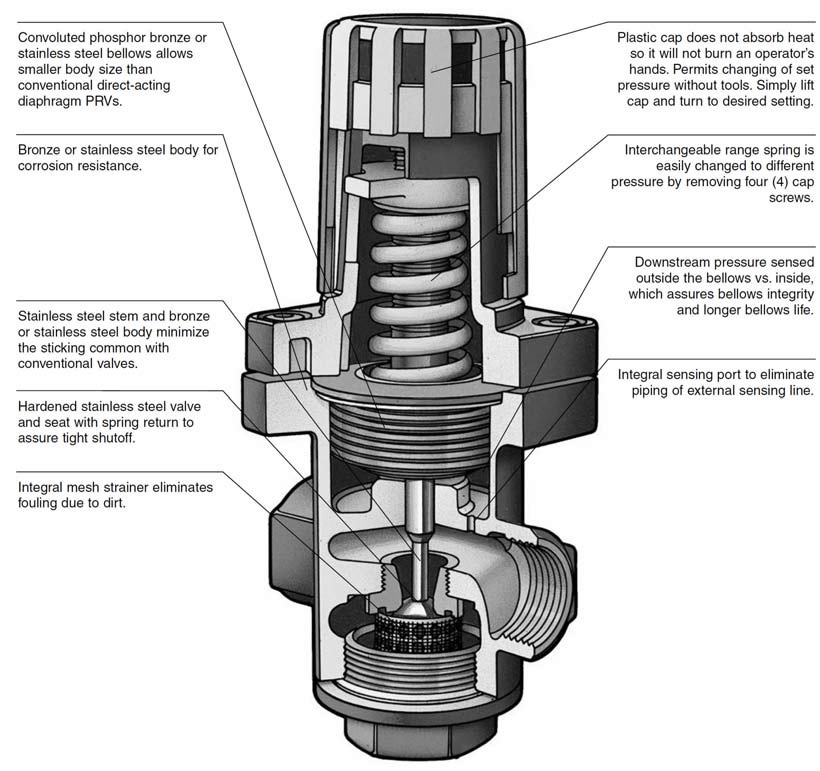 Convoluted phosphor bronze or stainless steel bellows allows smaller body size than conventional direct-acting diaphragm PRVs.

Bronze or stainless steel body for corrosion resistance.

Stainless steel stem and bronze or stainless steel body minimize the sticking common with conventional valves.

Hardened stainless steel valve and seat with spring return to assure tight shutoff.

Integral mesh strainer eliminates fouling due to dirt.

Plastic cap does not absorb heat so it will not burn an operator's hands. Permits changing of set pressure without tools. Simply lift cap and turn to desired setting.

Interchangeable range spring is easily changed to different pressure by removing four (4) cap screws.

Downstream pressure sensed outside the bellows vs. inside, which assures bellows integrity and longer bellows life.

Integral sensing port to eliminate piping of external sensing line.