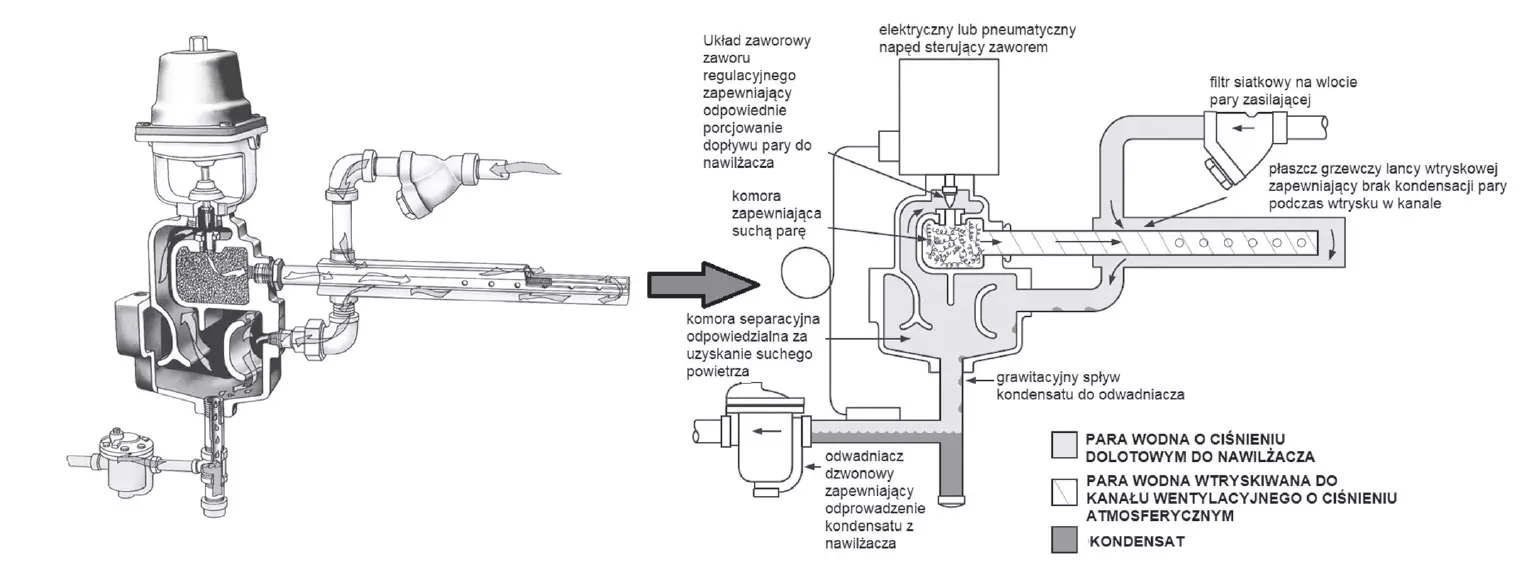 Układ zaworowy zaworu regulacyjnego zapewniający odpowiednie porcjowanie dopływu pary do nawilżacza

elektryczny lub pneumatyczny napęd sterujący zaworem

filtr siatkowy na wlocie pary zasilającej

płaszcz grzewczy lancy wtryskowej zapewniający brak kondensacji pary podczas wtrysku w kanale

komora zapewniająca suchą parę

komora separacyjna odpowiedzialna za uzyskanie suchego powietrza

grawitacyjny spływ kondensatu do odwadniacza

odwadniacz dzwonowy zapewniający odprowadzenie kondensatu z nawilżacza

PARA WODNA O CIŚNIENIU DOLOTOWYM DO NAWILŻACZA

PARA WODNA WTRYSKIWANA DO KANAŁU WENTYLACYJNEGO O CIŚNIENIU ATMOSFERYCZNYM

KONDENSAT